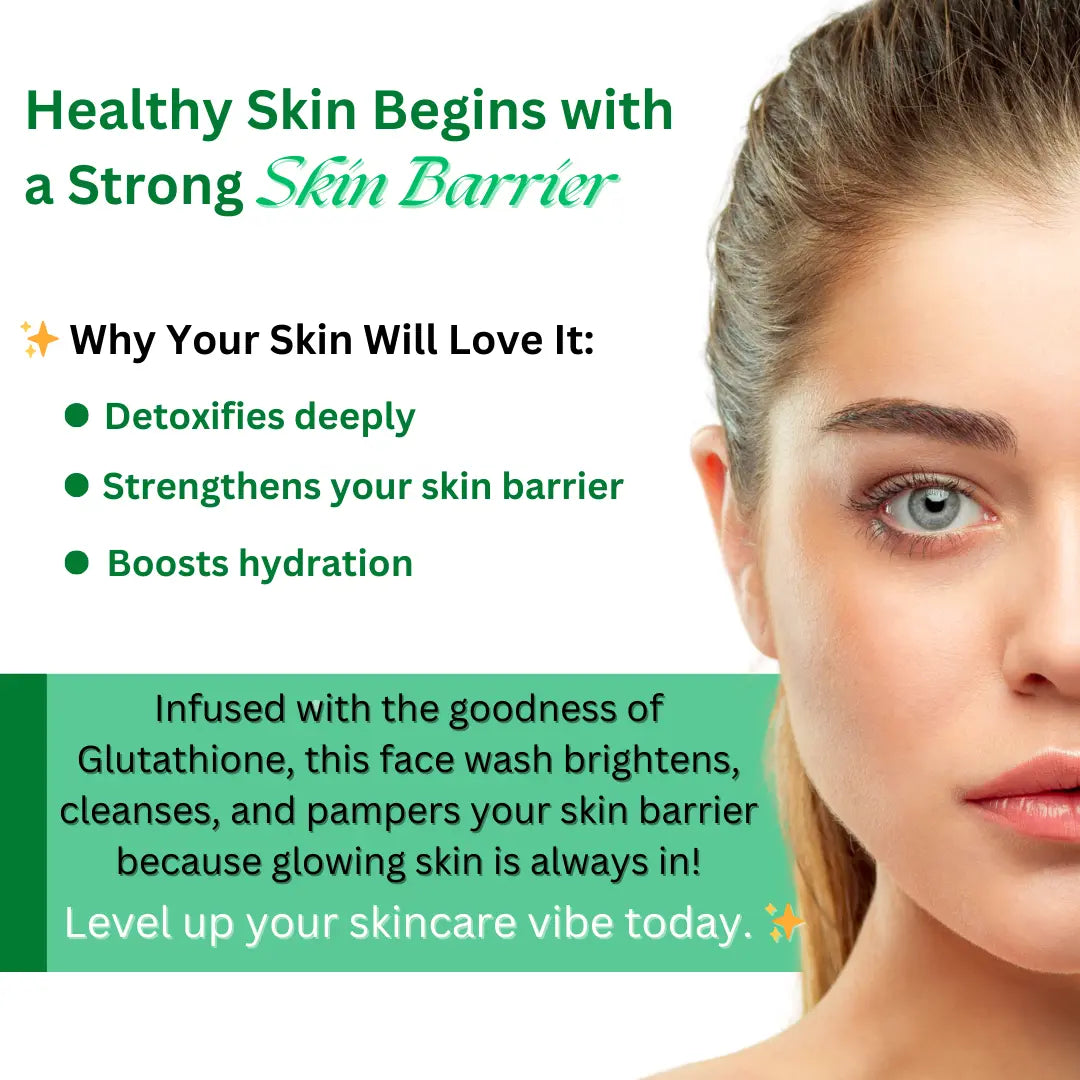 Healthy Skin Begins with a Strong Skin Barrier

✨ Why Your Skin Will Love It:

● Detoxifies deeply

● Strengthens your skin barrier

● Boosts hydration

Infused with the goodness of Glutathione, this face wash brightens, cleanses, and pampers your skin barrier because glowing skin is always in!

Level up your skincare vibe today. ✨