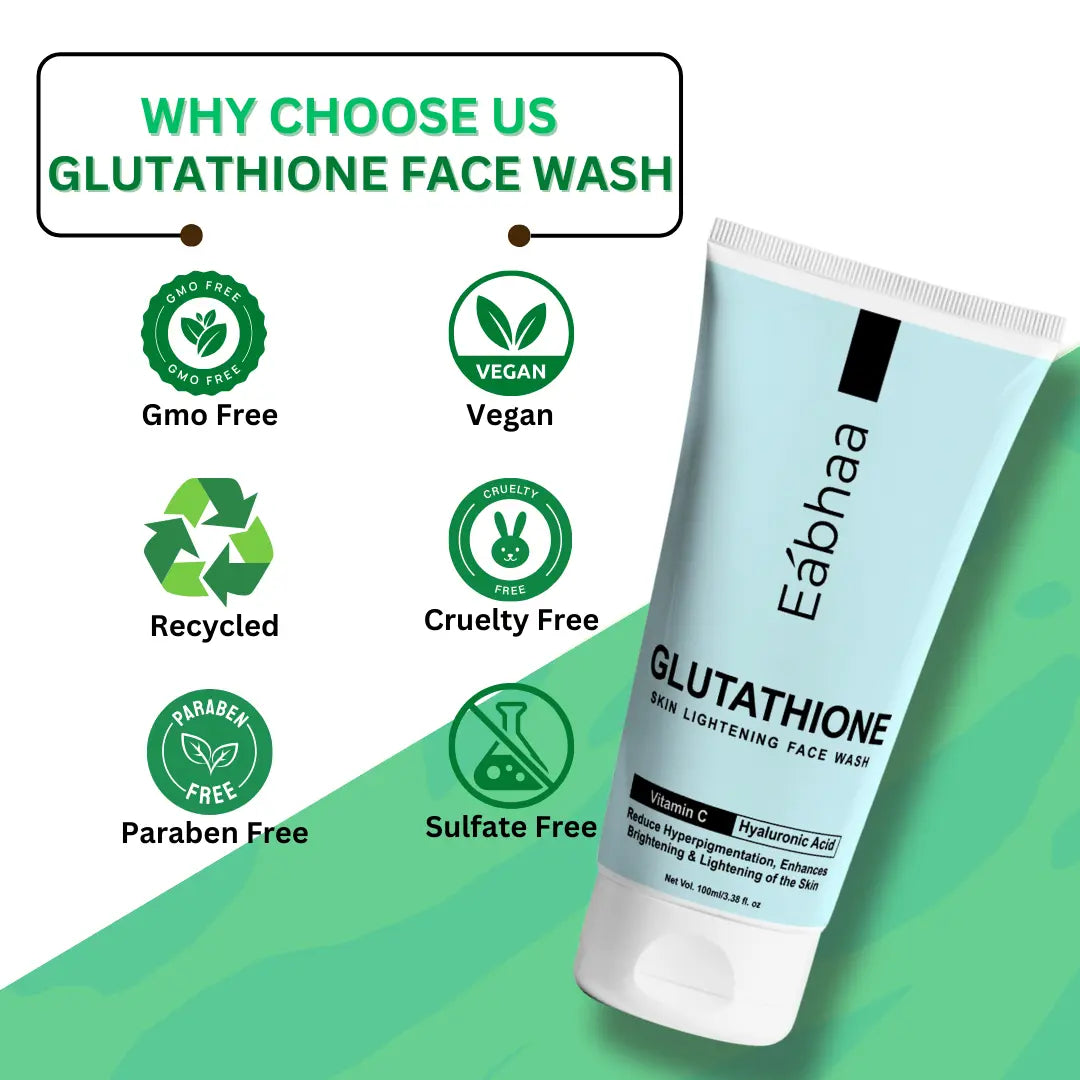 WHY CHOOSE US
GLUTATHIONE FACE WASH

GMO FREE
GMO FREE
Gmo Free

VEGAN
Vegan

Recycled

CRUELTY
FREE
Cruelty Free

PARABEN
FREE
Paraben Free

Sulfate Free

Eábhaa

GLUTATHIONE
SKIN LIGHTENING FACE WASH

Vitamin C
Hyaluronic Acid
Reduce Hyperpigmentation, Enhances Brightening & Lightening of the Skin
Net Vol. 100ml/3.38 fl. oz